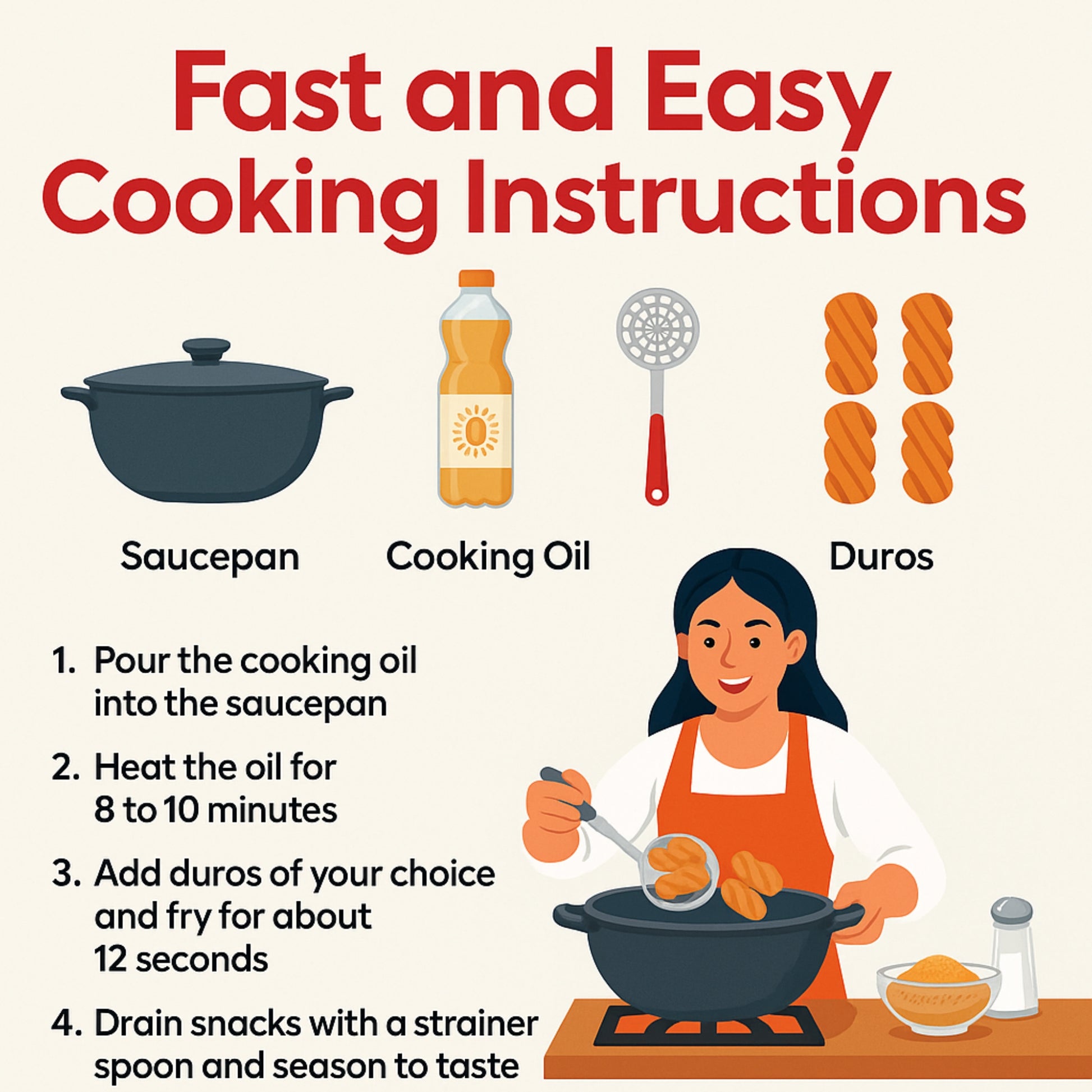 Fast and Easy Cooking Instructions

Saucepan

Cooking Oil

Duros

1. Pour the cooking oil into the saucepan

2. Heat the oil for 8 to 10 minutes

3. Add duros of your choice and fry for about 12 seconds

4. Drain snacks with a strainer spoon and season to taste